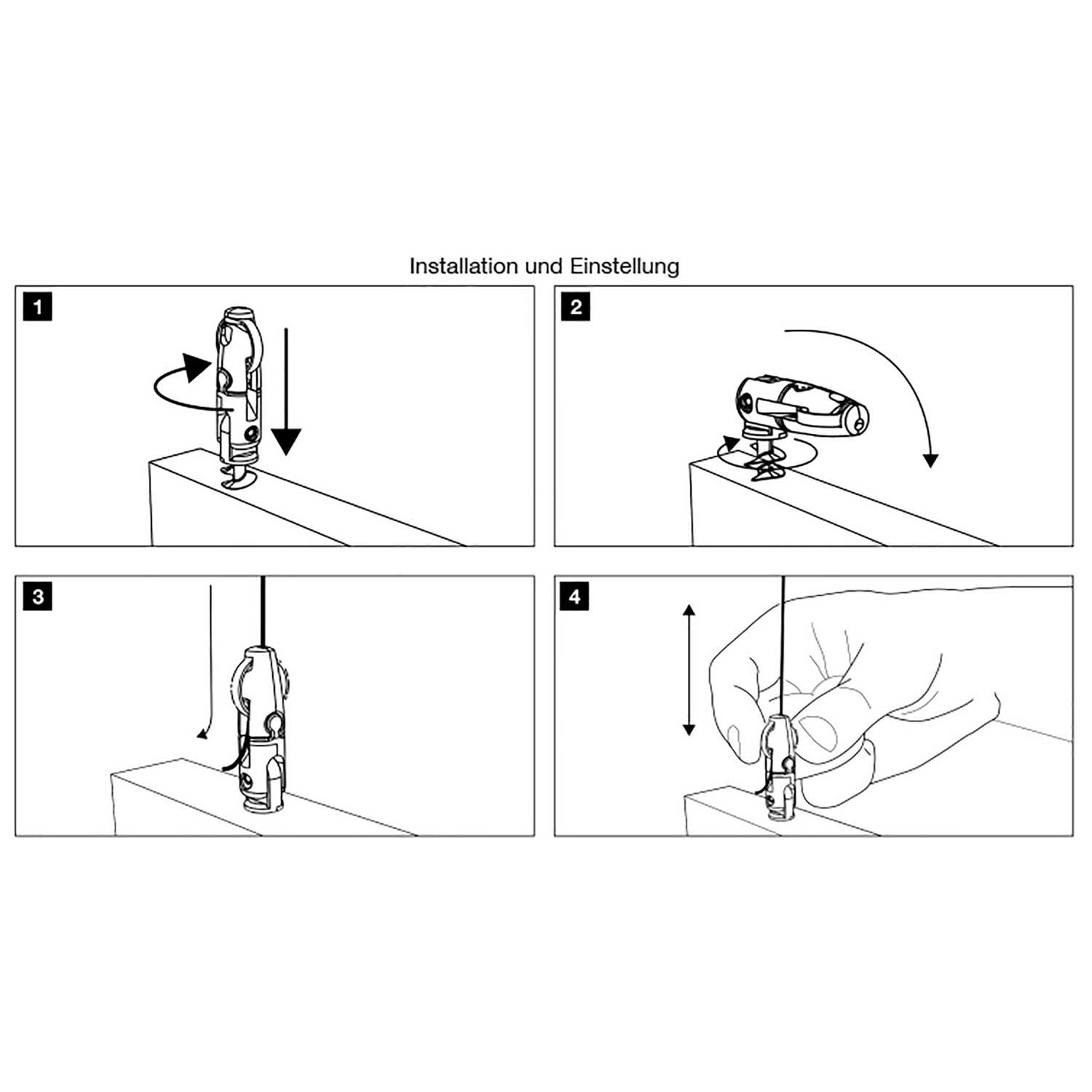 Installation und Einstellung

1

2

3

4